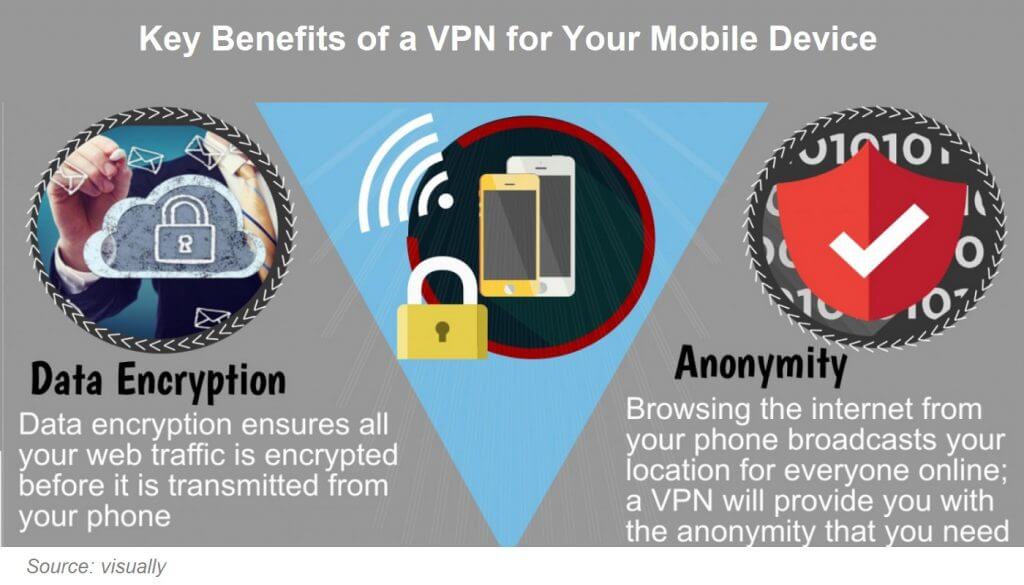 Key Benefits of a VPN for Your Mobile Device

Data Encryption

Data encryption ensures all your web traffic is encrypted before it is transmitted from your phone

Anonymity

Browsing the internet from your phone broadcasts your location for everyone online; a VPN will provide you with the anonymity that you need

Source: visually